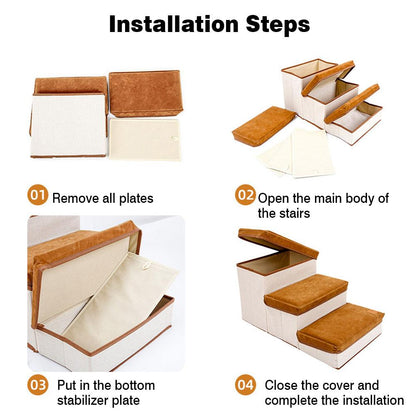 Installation Steps

01 Remove all plates

02 Open the main body of the stairs

03 Put in the bottom stabilizer plate

04 Close the cover and complete the installation