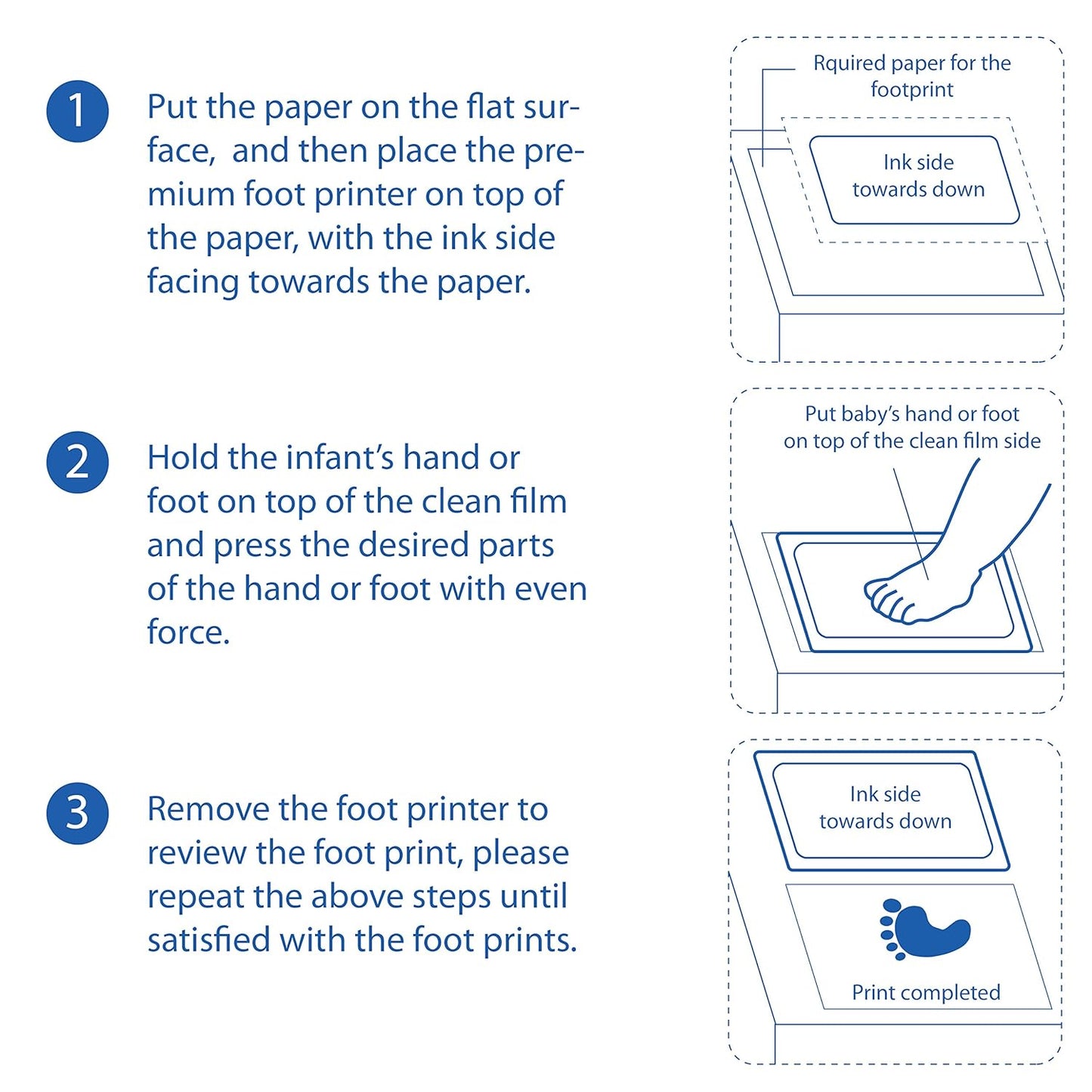 1

Put the paper on the flat surface, and then place the premium foot printer on top of the paper, with the ink side facing towards the paper.

Rquired paper for the footprint

Ink side towards down

2

Hold the infant's hand or foot on top of the clean film and press the desired parts of the hand or foot with even force.

Put baby's hand or foot on top of the clean film side

3

Remove the foot printer to review the foot print, please repeat the above steps until satisfied with the foot prints.

Ink side towards down

Print completed