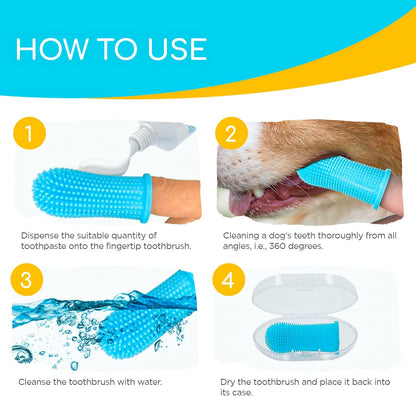 HOW TO USE

1

Dispense the suitable quantity of toothpaste onto the fingertip toothbrush.

2

Cleaning a dog's teeth thoroughly from all angles, i.e., 360 degrees.

3

Cleanse the toothbrush with water.

4

Dry the toothbrush and place it back into its case.