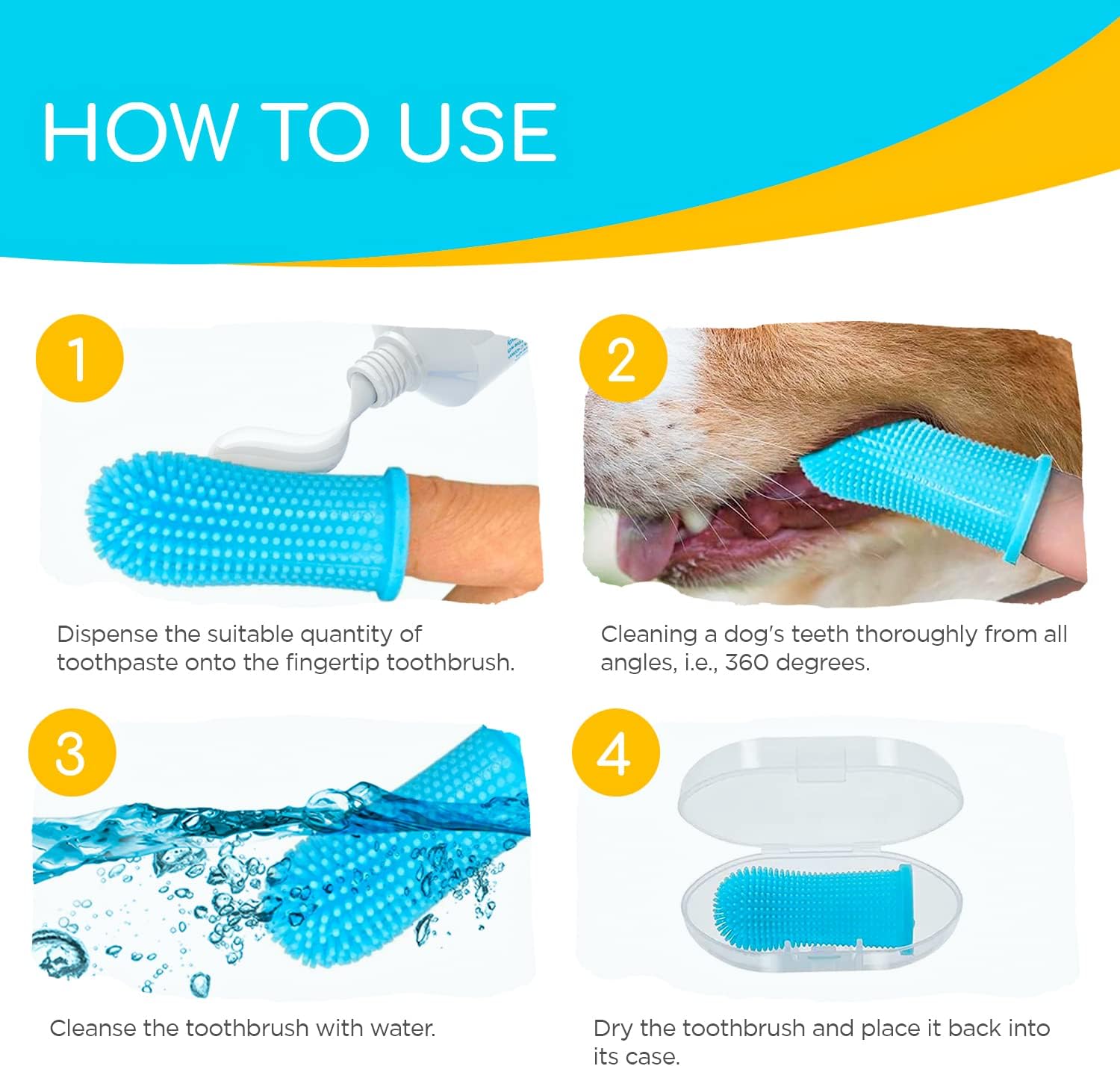 HOW TO USE

1

Dispense the suitable quantity of toothpaste onto the fingertip toothbrush.

2

Cleaning a dog's teeth thoroughly from all angles, i.e., 360 degrees.

3

Cleanse the toothbrush with water.

4

Dry the toothbrush and place it back into its case.