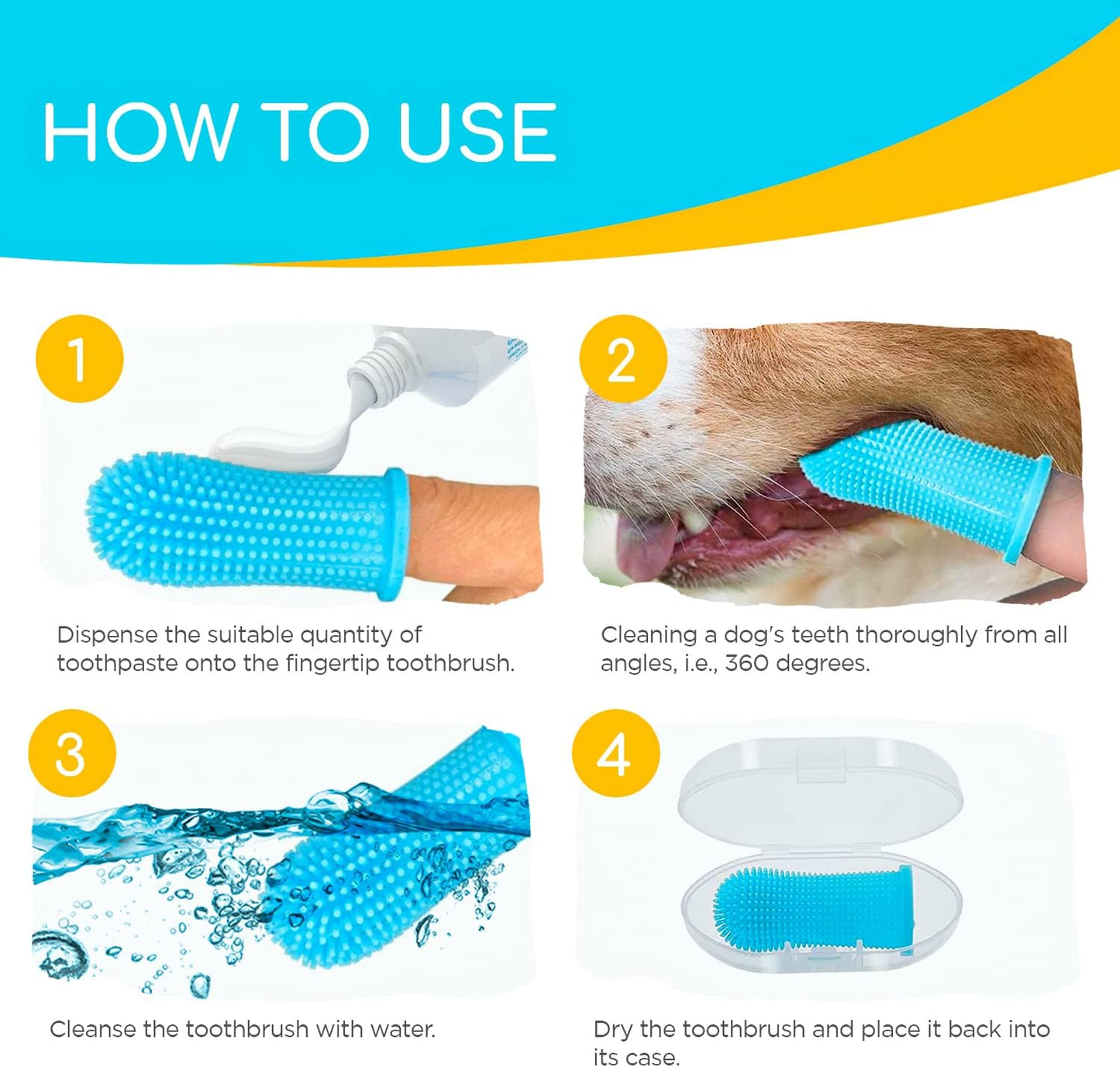 HOW TO USE

1

Dispense the suitable quantity of toothpaste onto the fingertip toothbrush.

2

Cleaning a dog's teeth thoroughly from all angles, i.e., 360 degrees.

3

Cleanse the toothbrush with water.

4

Dry the toothbrush and place it back into its case.