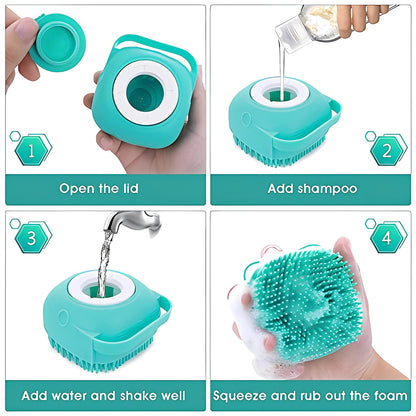 1

Open the lid

2

Add shampoo

3

Add water and shake well

4

Squeeze and rub out the foam