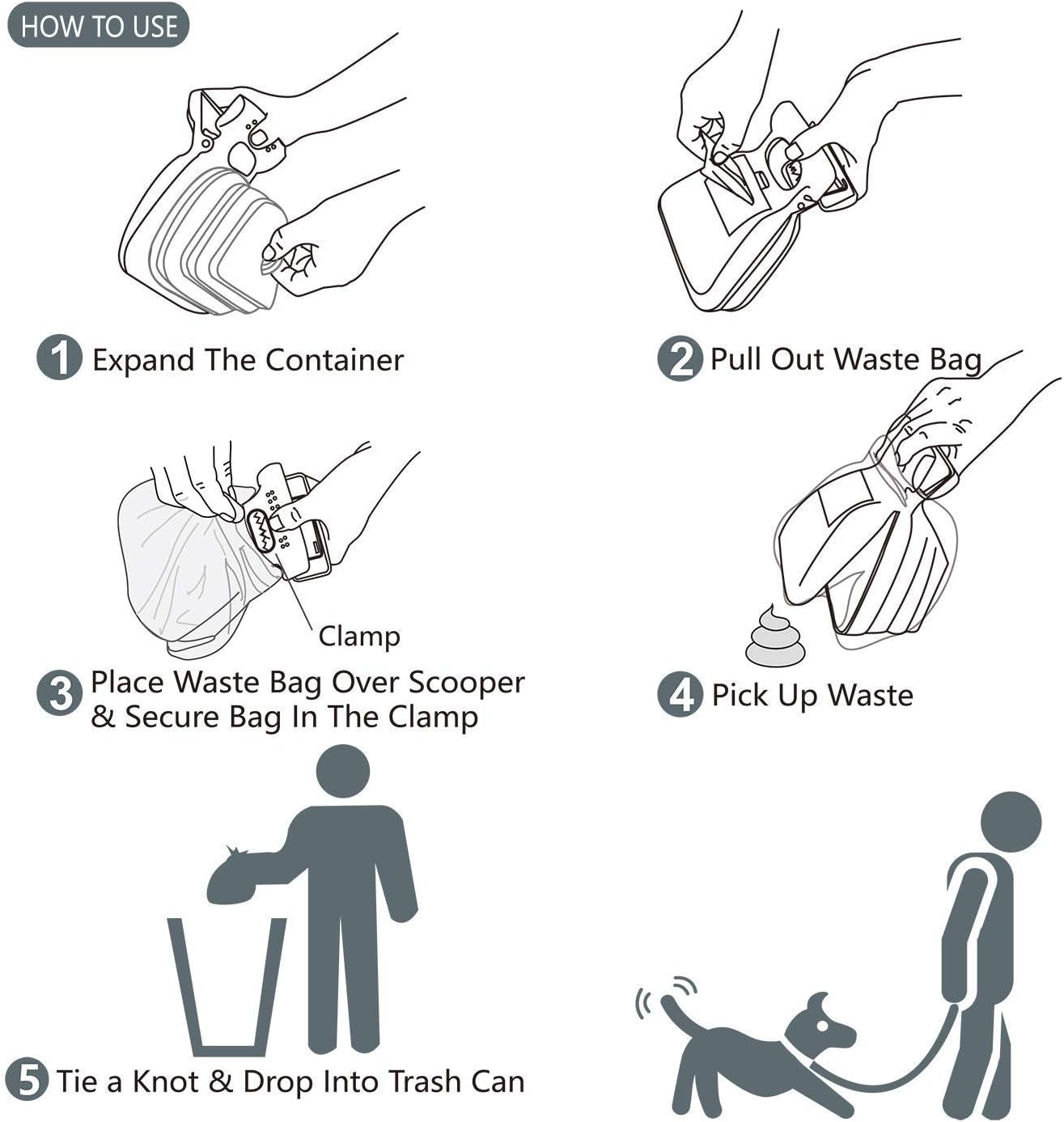 HOW TO USE

1 Expand The Container

2 Pull Out Waste Bag

Clamp

3 Place Waste Bag Over Scooper & Secure Bag In The Clamp

4 Pick Up Waste

5 Tie a Knot & Drop Into Trash Can