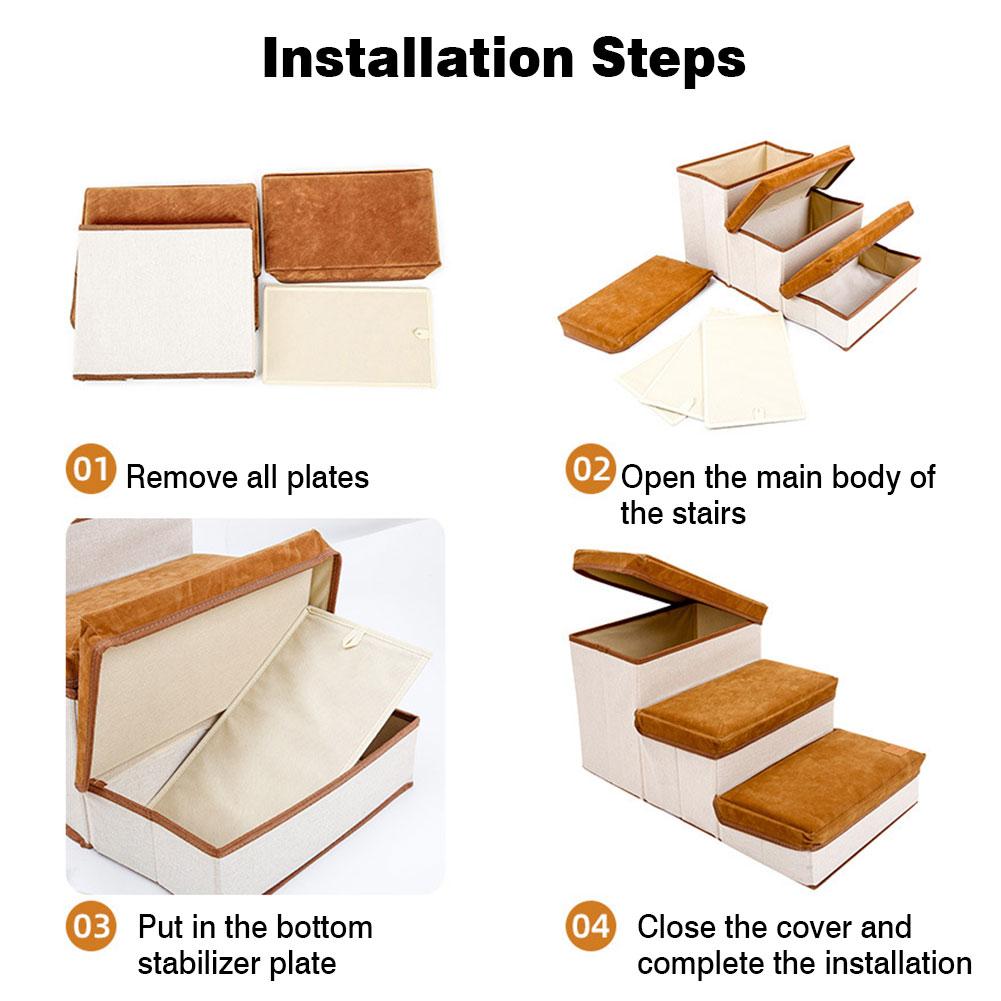 Installation Steps

01 Remove all plates

02 Open the main body of the stairs

03 Put in the bottom stabilizer plate

04 Close the cover and complete the installation